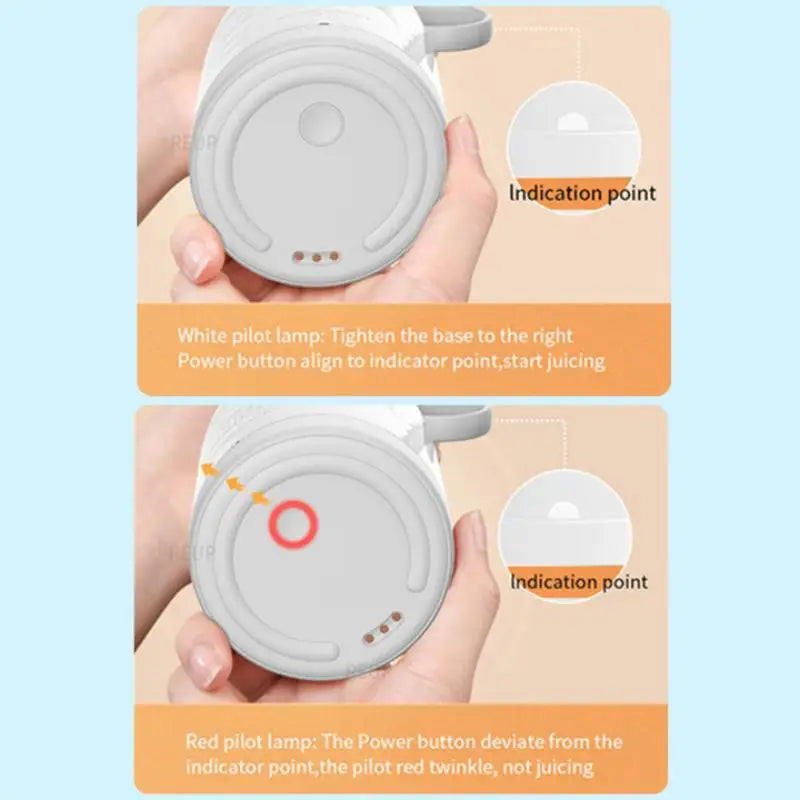 Indication point

White pilot lamp: Tighten the base to the right
Power button align to indicator point,start juicing

Indication point

Red pilot lamp: The Power button deviate from the indicator point,the pilot red twinkle, not juicing